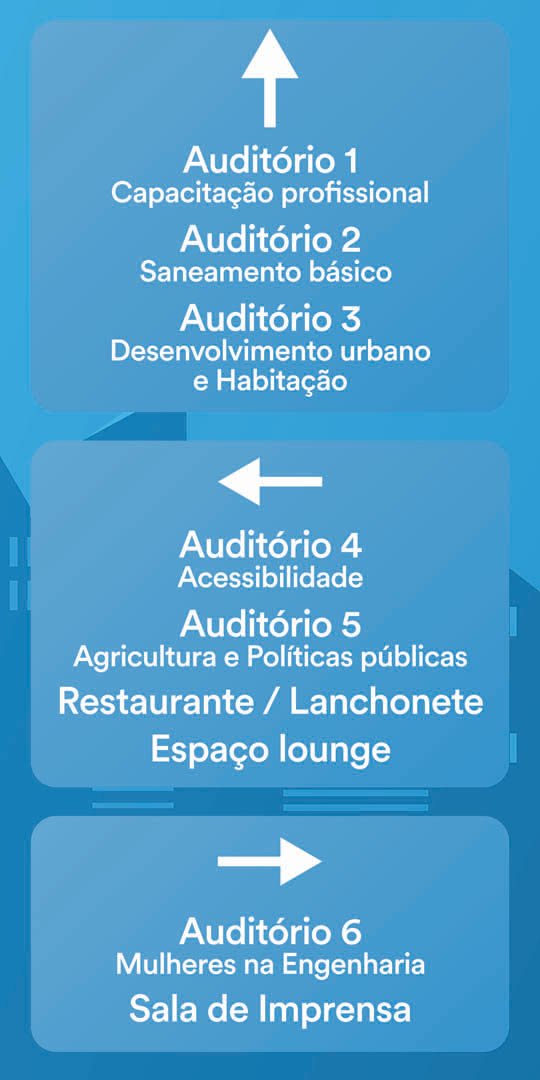 ↑

Auditório 1
Capacitação profissional

Auditório 2
Saneamento básico

Auditório 3
Desenvolvimento urbano
e Habitação

←

Auditório 4
Acessibilidade

Auditório 5
Agricultura e Políticas públicas

Restaurante / Lanchonete

Espaço lounge

→

Auditório 6
Mulheres na Engenharia

Sala de Imprensa